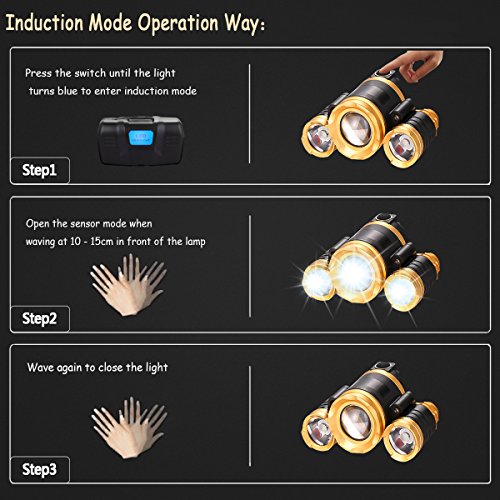 Induction Mode Operation Way:

Press the switch until the light turns blue to enter induction mode

Step1

Open the sensor mode when waving at 10 - 15cm in front of the lamp

Step2

Wave again to close the light

Step3