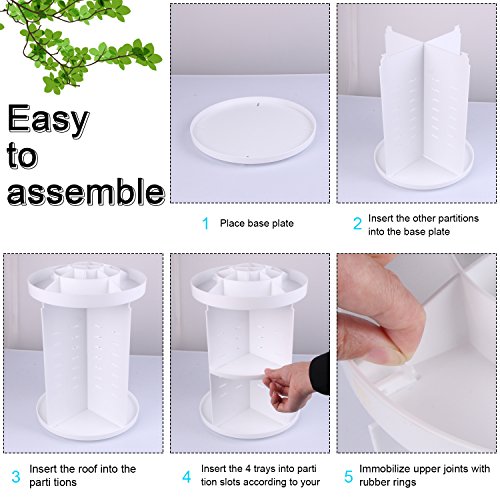 Easy to assemble

1 Place base plate

2 Insert the other partitions into the base plate

3 Insert the roof into the parti tions

4 Insert the 4 trays into parti tion slots according to your

5 Immobilize upper joints with rubber rings