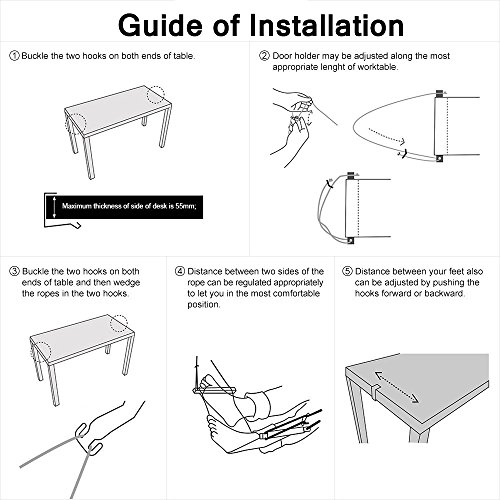 Guide of Installation

① Buckle the two hooks on both ends of table.

Maximum thickness of side of desk is 55mm;

② Door holder may be adjusted along the most appropriate lenght of worktable.

③ Buckle the two hooks on both ends of table and then wedge the ropes in the two hooks.

④ Distance between two sides of the rope can be regulated appropriately to let you in the most comfortable position.

⑤ Distance between your feet also can be adjusted by pushing the hooks forward or backward.