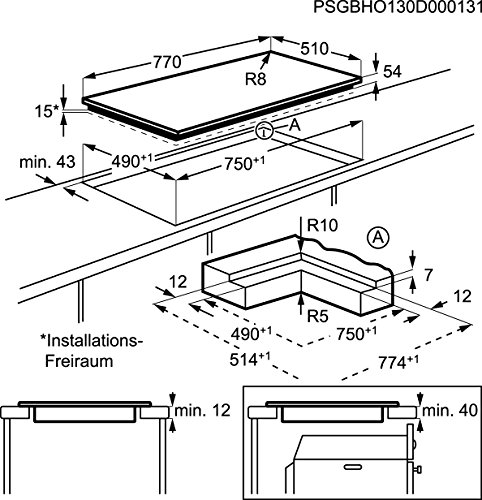 PSGBHO130D000131

770

510

R8

54

15*

A

min. 43

$490^{+1}$

$750^{+1}$

R10

A

7

12

12

R5

$490^{+1}$

$750^{+1}$

$514^{+1}$

$774^{+1}$

*Installations-Freiraum

min. 12

min. 40