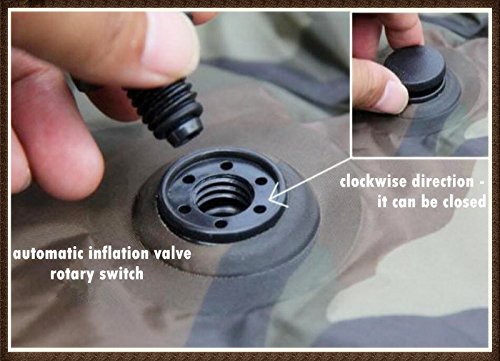 clockwise direction - it can be closed

automatic inflation valve rotary switch