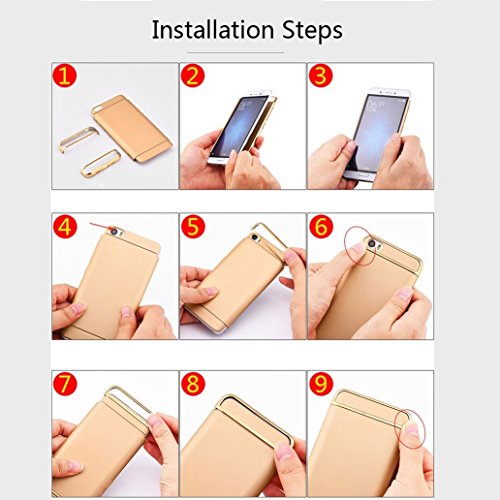 Installation Steps

1

2

3

4

5

6

7

8

9