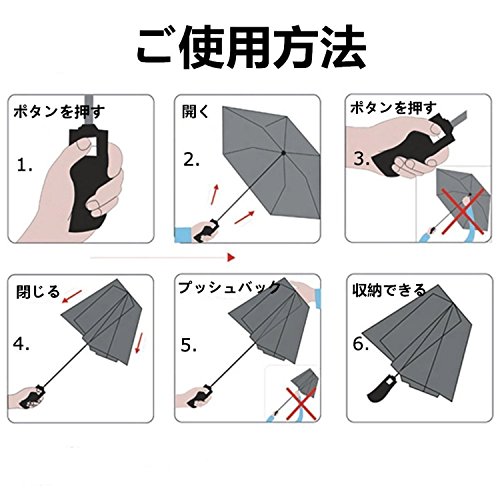 ご使用方法

ボタンを押す
1.

開く
2.

ボタンを押す
3.

閉じる
4.

プッシュバック
5.

収納できる
6.