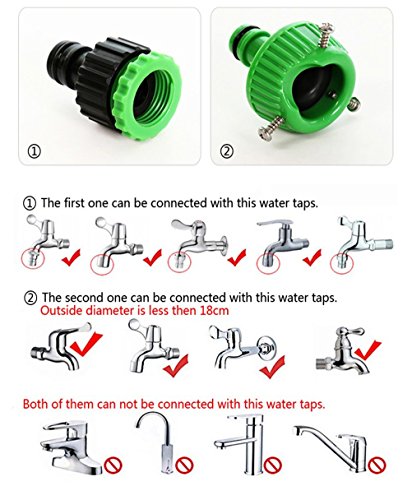 ①

②

① The first one can be connected with this water taps.

② The second one can be connected with this water taps.
Outside diameter is less then 18cm

Both of them can not be connected with this water taps.