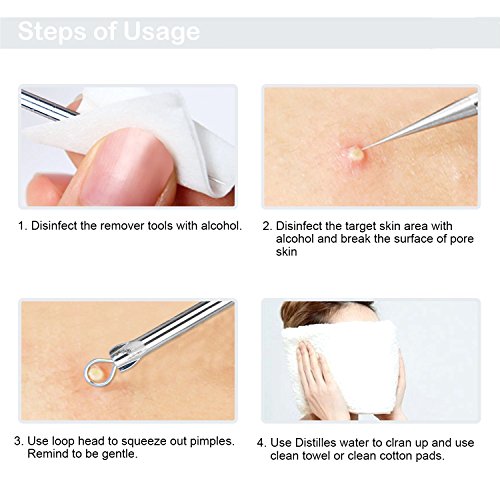 Steps of Usage

1. Disinfect the remover tools with alcohol.

2. Disinfect the target skin area with alcohol and break the surface of pore skin

3. Use loop head to squeeze out pimples. Remind to be gentle.

4. Use Distilles water to clran up and use clean towel or clean cotton pads.