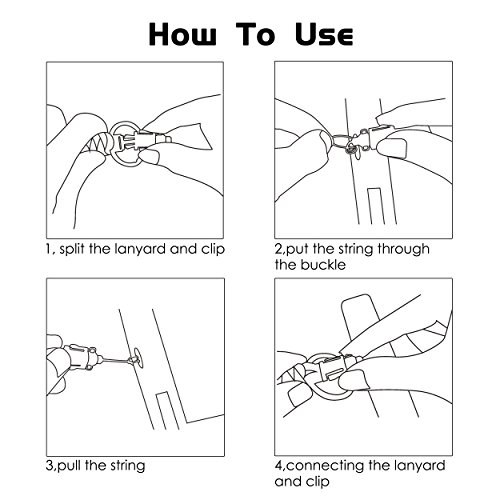 How To Use

1, split the lanyard and clip

2,put the string through the buckle

3,pull the string

4,connecting the lanyard and clip