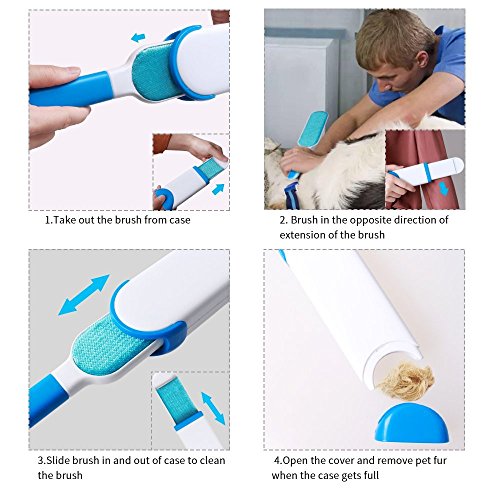 1.Take out the brush from case

2. Brush in the opposite direction of extension of the brush

3.Slide brush in and out of case to clean the brush

4.Open the cover and remove pet fur when the case gets full