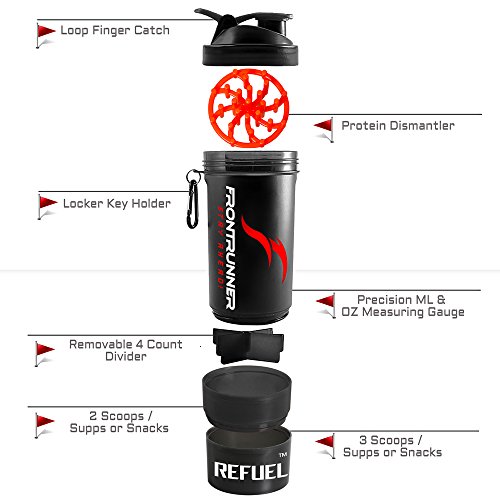 Loop Finger Catch

Protein Dismantler

Locker Key Holder

FRONTRUNNER
STAY AHEAD!

Precision ML & OZ Measuring Gauge

Removable 4 Count Divider

2 Scoops / Supps or Snacks

3 Scoops / Supps or Snacks

REFUEL™