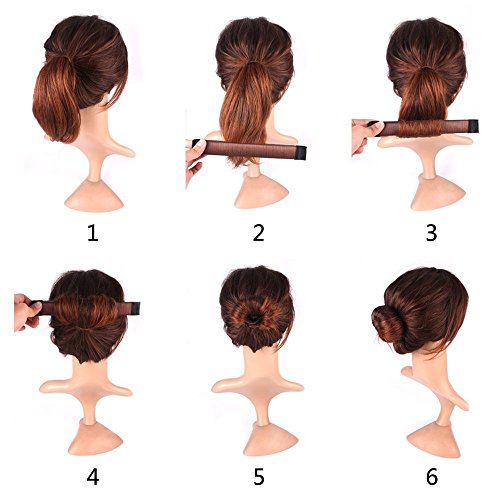 1

2

3

4

5

6