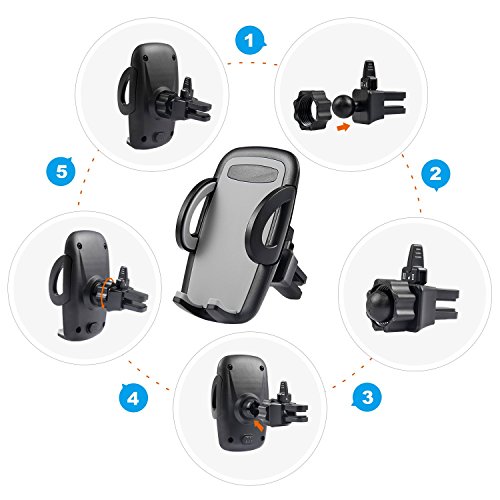 1

2

3

4

5