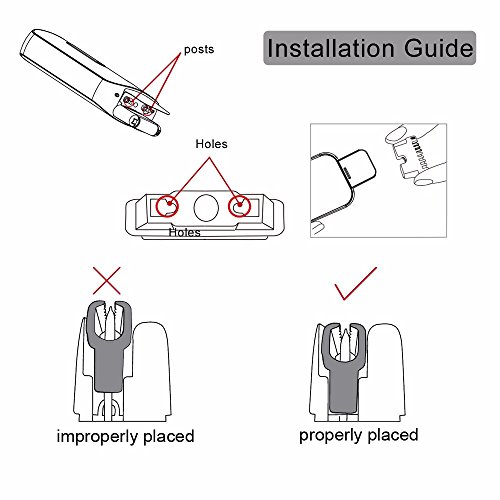 posts

Installation Guide

Holes

Holes

improperly placed

properly placed