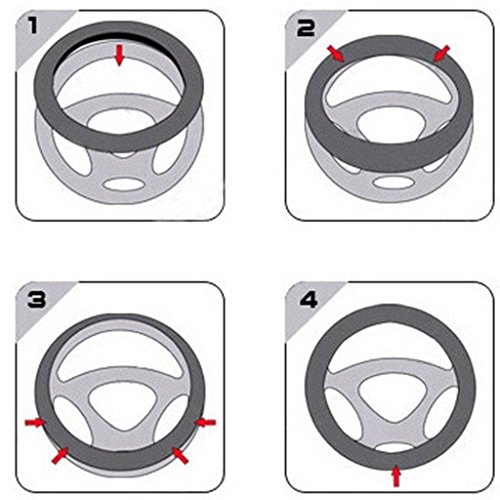 1

2

3

4