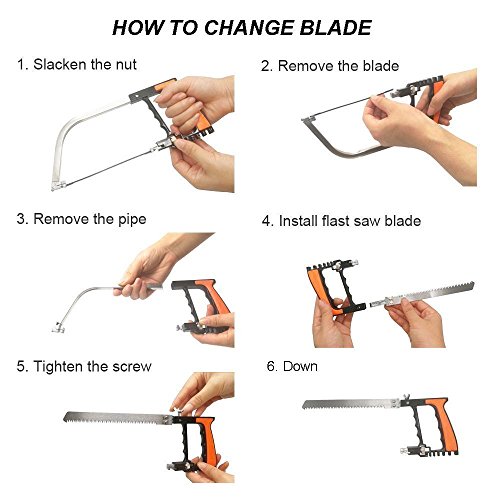 HOW TO CHANGE BLADE

1. Slacken the nut

2. Remove the blade

3. Remove the pipe

4. Install flast saw blade

5. Tighten the screw

6. Down