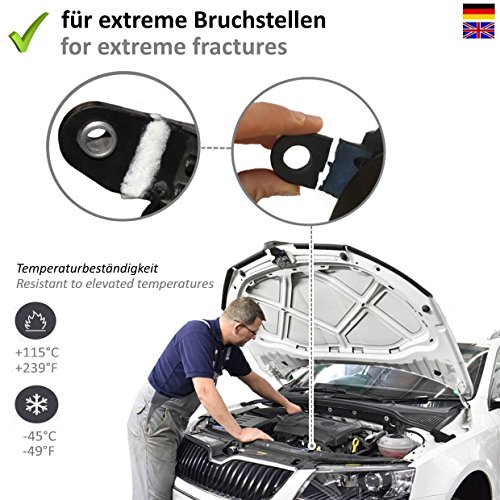 für extreme Bruchstellen
for extreme fractures

Temperaturbeständigkeit
Resistant to elevated temperatures

+115°C
+239°F

-45°C
-49°F