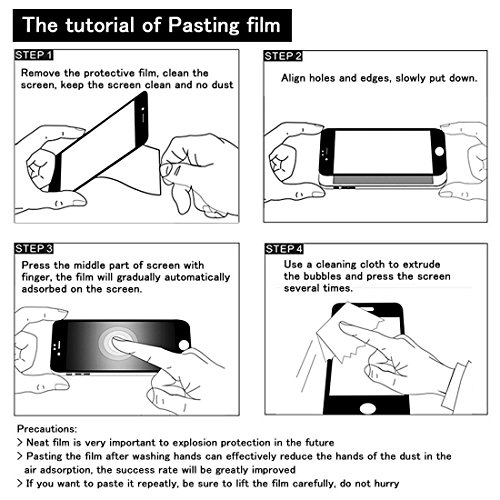 The tutorial of Pasting film

STEP 1
Remove the protective film, clean the screen, keep the screen clean and no dust

STEP 2
Align holes and edges, slowly put down.

STEP 3
Press the middle part of screen with finger, the film will gradually automatically adsorbed on the screen.

STEP 4
Use a cleaning cloth to extrude the bubbles and press the screen several times.

Precautions:
> Neat film is very important to explosion protection in the future
> Pasting the film after washing hands can effectively reduce the hands of the dust in the air adsorption, the success rate will be greatly improved
> If you want to paste it repeatly, be sure to lift the film carefully, do not hurry