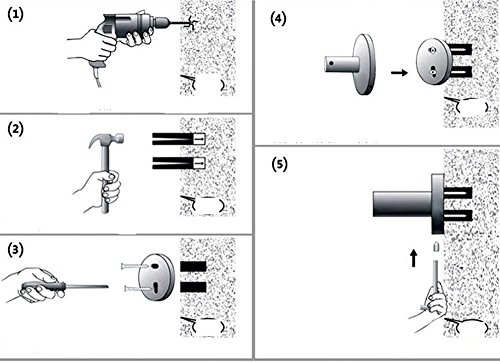 (1)

(2)

(3)

(4)

(5)