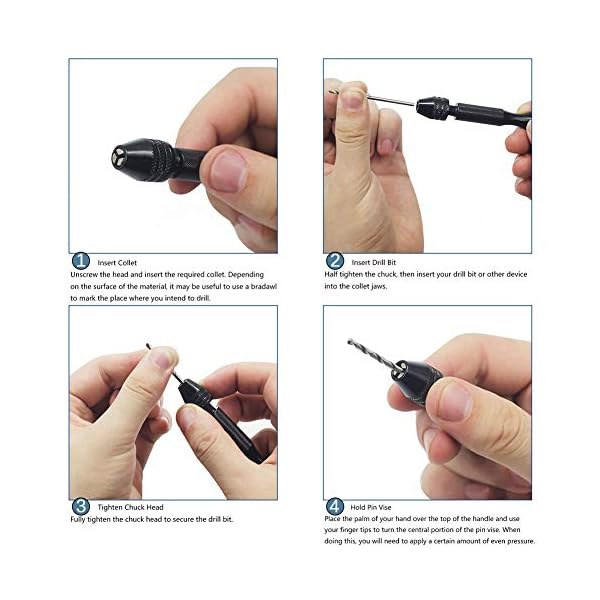 1 Insert Collet
Unscrew the head and insert the required collet. Depending on the surface of the material, it may be useful to use a bradawl to mark the place where you intend to drill.

2 Insert Drill Bit
Half tighten the chuck, then insert your drill bit or other device into the collet jaws.

3 Tighten Chuck Head
Fully tighten the chuck head to secure the drill bit.

4 Hold Pin Vise
Place the palm of your hand over the top of the handle and use your finger tips to turn the central portion of the pin vise. When doing this, you will need to apply a certain amount of even pressure.