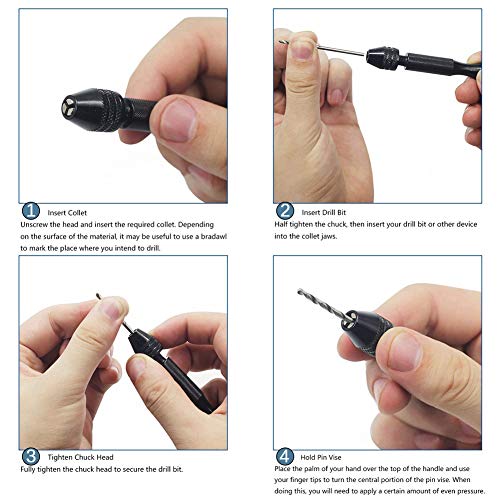 1 Insert Collet
Unscrew the head and insert the required collet. Depending on the surface of the material, it may be useful to use a bradawl to mark the place where you intend to drill.

2 Insert Drill Bit
Half tighten the chuck, then insert your drill bit or other device into the collet jaws.

3 Tighten Chuck Head
Fully tighten the chuck head to secure the drill bit.

4 Hold Pin Vise
Place the palm of your hand over the top of the handle and use your finger tips to turn the central portion of the pin vise. When doing this, you will need to apply a certain amount of even pressure.