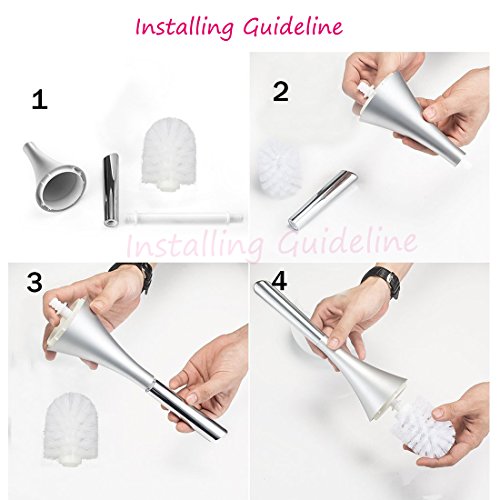 Installing Guideline

1

2

Installing Guideline

3

4