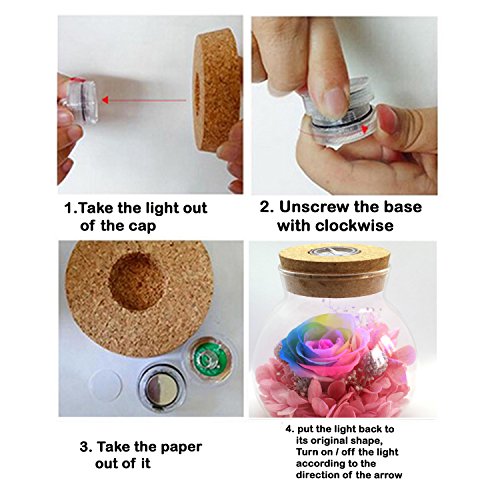 1.Take the light out of the cap

2. Unscrew the base with clockwise

3. Take the paper out of it

4. put the light back to its original shape, Turn on / off the light according to the direction of the arrow