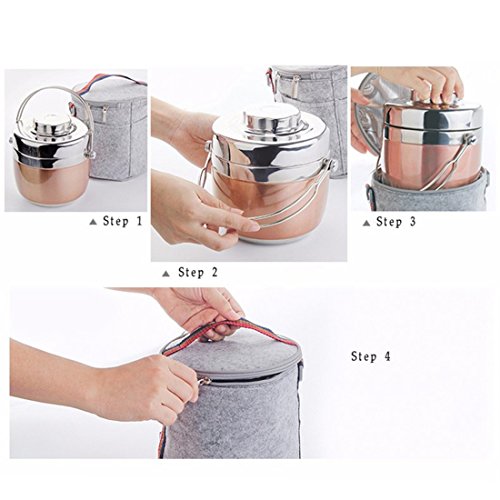 ▲ Step 1

▲ Step 2

▲ Step 3

Step 4