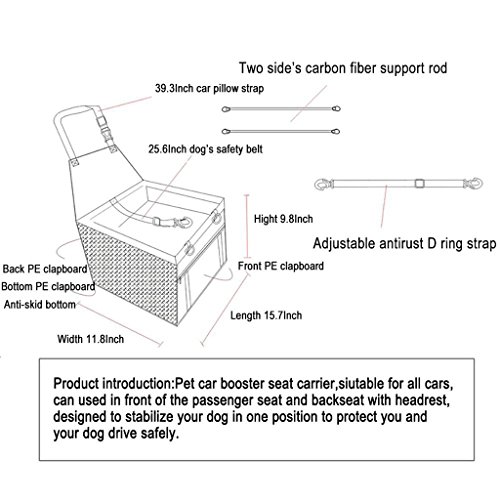 Two side's carbon fiber support rod

39.3Inch car pillow strap

25.6Inch dog's safety belt

Hight 9.8Inch

Adjustable antirust D ring strap

Back PE clapboard

Bottom PE clapboard

Anti-skid bottom

Front PE clapboard

Length 15.7Inch

Width 11.8Inch

Product introduction:Pet car booster seat carrier,siutable for all cars, can used in front of the passenger seat and backseat with headrest, designed to stabilize your dog in one position to protect you and your dog drive safely.