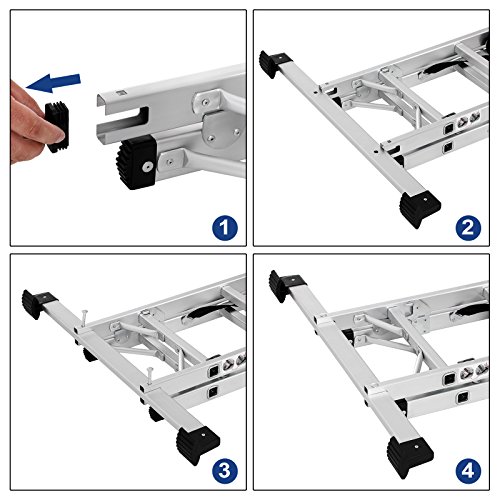 1

2

3

4