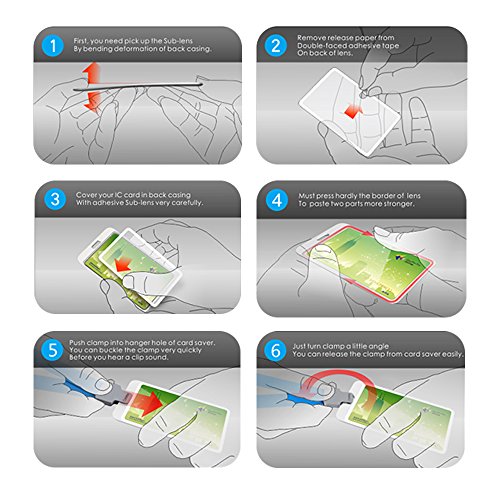 1 First, you need pick up the Sub-lens By bending deformation of back casing.

2 Remove release paper from Double-faced adhesive tape On back of lens.

3 Cover your IC card in back casing With adhesive Sub-lens very carefully.

4 Must press hardly the border of lens To paste two parts more stronger.

5 Push clamp into hanger hole of card saver. You can buckle the clamp very quickly Before you hear a clip sound.

6 Just turn clamp a little angle You can release the clamp from card saver easily.