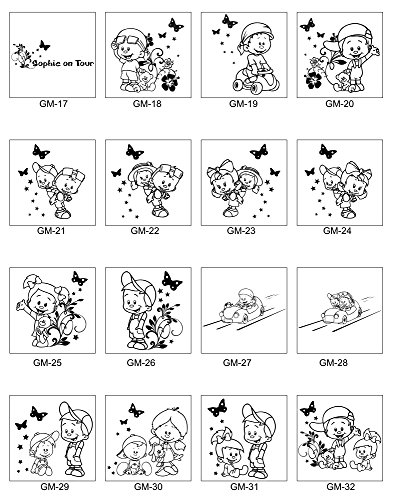 Sophie on Tour

GM-17 GM-18 GM-19 GM-20

GM-21 GM-22 GM-23 GM-24

GM-25 GM-26 GM-27 GM-28

GM-29 GM-30 GM-31 GM-32