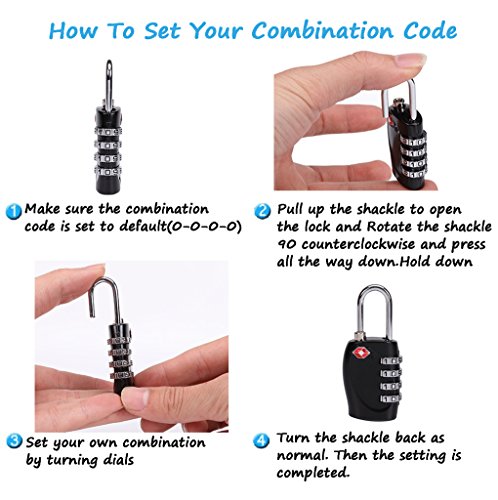 How To Set Your Combination Code

1 Make sure the combination code is set to default(0-0-0-0)

2 Pull up the shackle to open the lock and Rotate the shackle 90 counterclockwise and press all the way down.Hold down

3 Set your own combination by turning dials

4 Turn the shackle back as normal. Then the setting is completed.