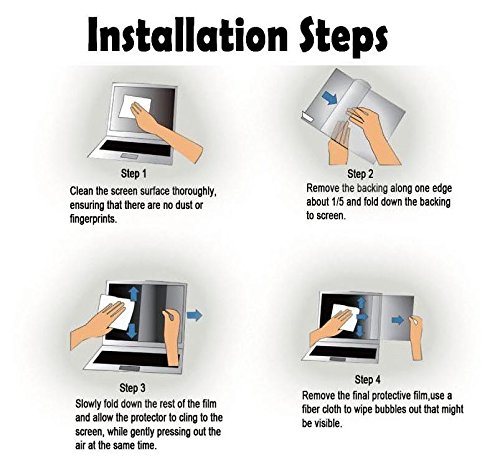 Installation Steps

Step 1
Clean the screen surface thoroughly, ensuring that there are no dust or fingerprints.

Step 2
Remove the backing along one edge about 1/5 and fold down the backing to screen.

Step 3
Slowly fold down the rest of the film and allow the protector to cling to the screen, while gently pressing out the air at the same time.

Step 4
Remove the final protective film,use a fiber cloth to wipe bubbles out that might be visible.