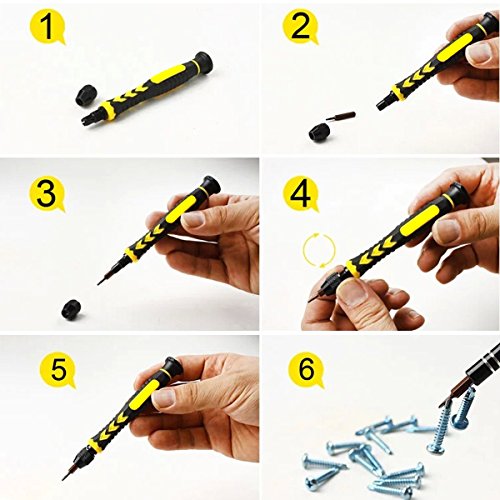 1

2

3

4

5

6