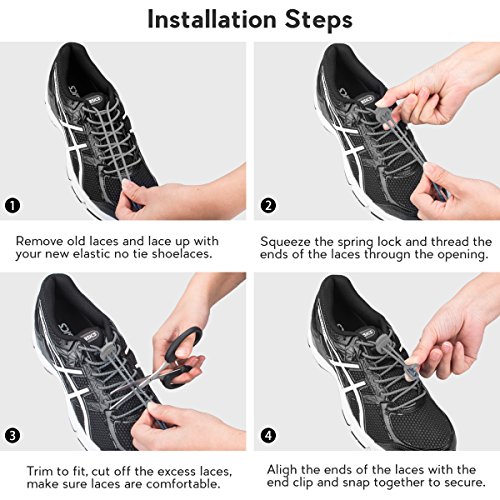 Installation Steps

1

Remove old laces and lace up with your new elastic no tie shoelaces.

2

Squeeze the spring lock and thread the ends of the laces through the opening.

3

Trim to fit, cut off the excess laces, make sure laces are comfortable.

4

Aligh the ends of the laces with the end clip and snap together to secure.