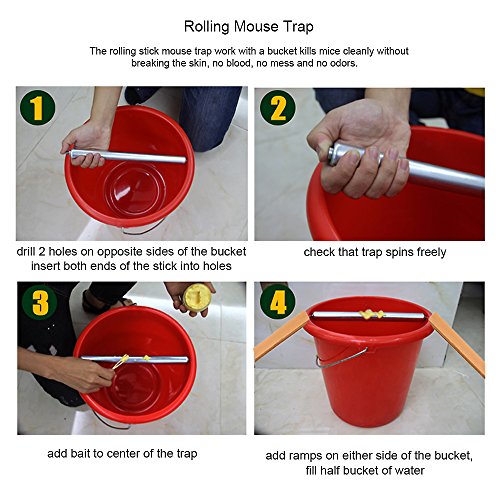 Rolling Mouse Trap

The rolling stick mouse trap work with a bucket kills mice cleanly without breaking the skin, no blood, no mess and no odors.

1

drill 2 holes on opposite sides of the bucket
insert both ends of the stick into holes

2

check that trap spins freely

3

add bait to center of the trap

4

add ramps on either side of the bucket,
fill half bucket of water