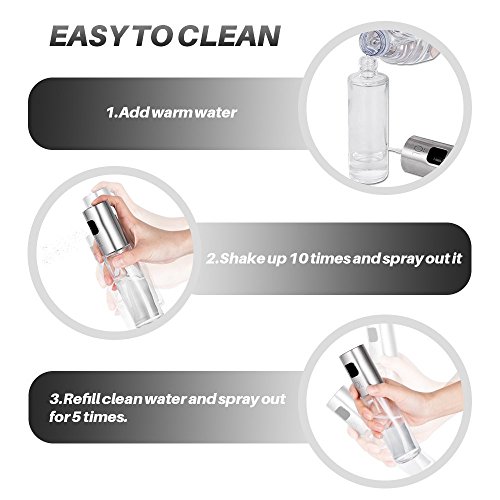 EASY TO CLEAN

1.Add warm water

2.Shake up 10 times and spray out it

3.Refill clean water and spray out for 5 times.