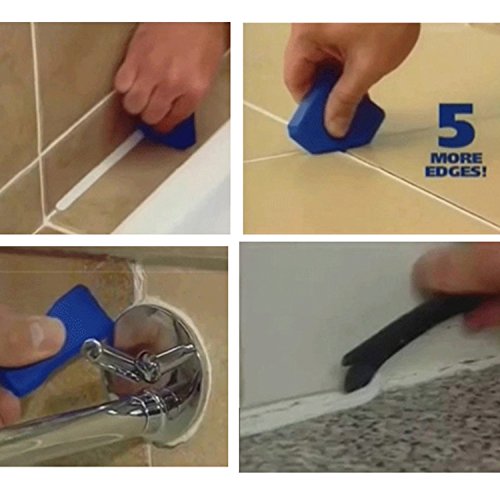 5
MORE
EDGES!