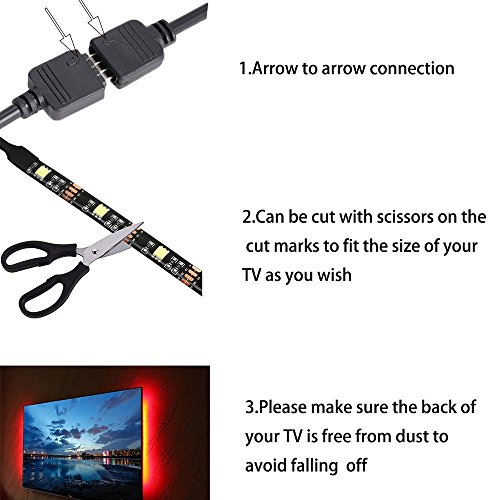 1.Arrow to arrow connection

2.Can be cut with scissors on the cut marks to fit the size of your TV as you wish

3.Please make sure the back of your TV is free from dust to avoid falling off