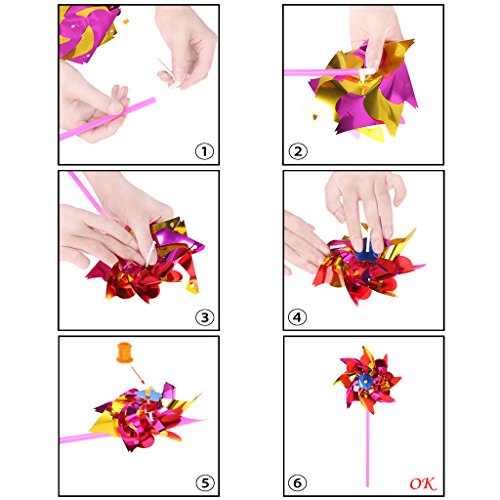 ①

②

③

④

⑤

⑥

OK