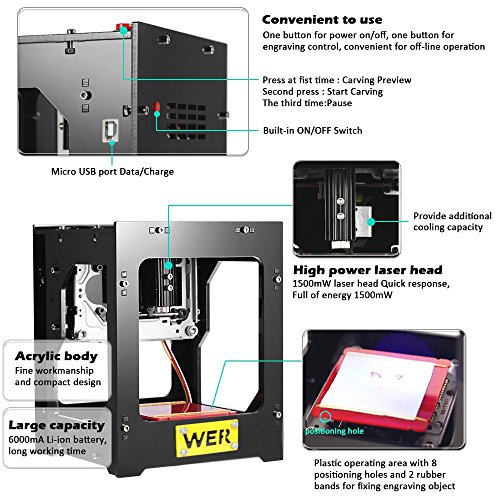 Convenient to use
One button for power on/off, one button for engraving control, convenient for off-line operation

Press at fist time : Carving Preview
Second press : Start Carving
The third time:Pause

Built-in ON/OFF Switch

Micro USB port Data/Charge

Provide additional cooling capacity

High power laser head
1500mW laser head Quick response, Full of energy 1500mW

Acrylic body
Fine workmanship and compact design

Large capacity
6000mA Li-ion battery, long working time

WER

positioning hole

Plastic operating area with 8 positioning holes and 2 rubber bands for fixing engraving object