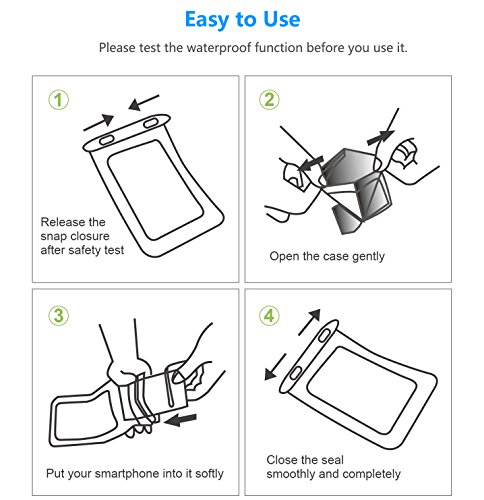 Easy to Use

Please test the waterproof function before you use it.

①

Release the snap closure after safety test

②

Open the case gently

③

Put your smartphone into it softly

④

Close the seal smoothly and completely