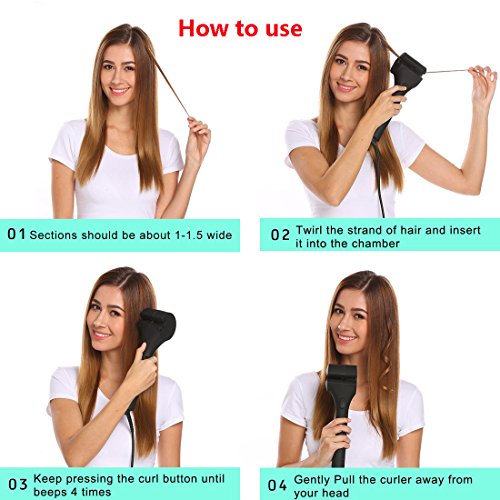 How to use

01 Sections should be about 1-1.5 wide

02 Twirl the strand of hair and insert it into the chamber

03 Keep pressing the curl button until beeps 4 times

04 Gently Pull the curler away from your head