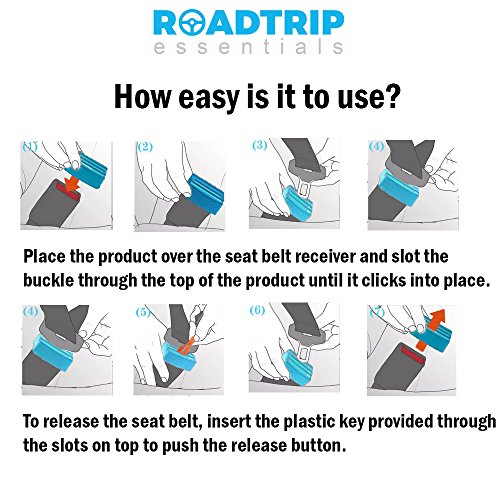 ROADTRIP
essentials

How easy is it to use?

(1) (2) (3) (4)

Place the product over the seat belt receiver and slot the buckle through the top of the product until it clicks into place.

(4) (5) (6) (7)

To release the seat belt, insert the plastic key provided through the slots on top to push the release button.