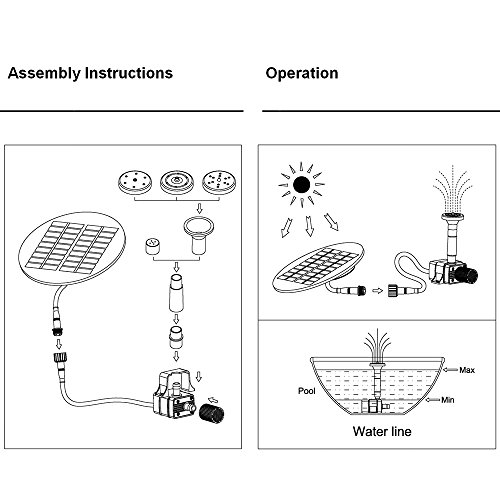 Assembly Instructions

Operation

Max

Pool

Min

Water line