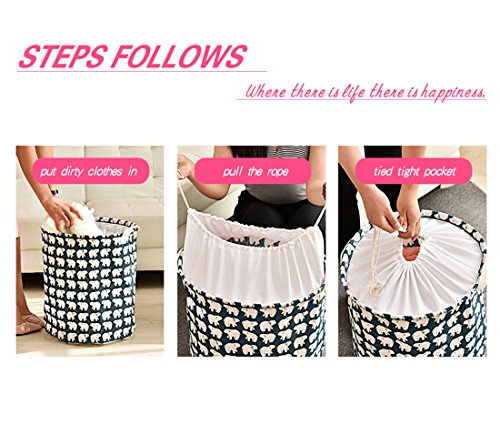 STEPS FOLLOWS

Where there is life there is happiness.

put dirty clothes in

pull the rope

tied tight pocket