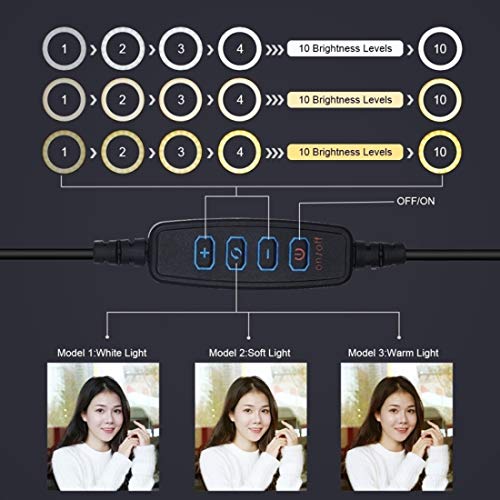 1 > 2 > 3 > 4 >>> 10 Brightness Levels > 10

1 > 2 > 3 > 4 >>> 10 Brightness Levels > 10

1 > 2 > 3 > 4 >>> 10 Brightness Levels > 10

OFF/ON

+ − on/off

Model 1:White Light

Model 2:Soft Light

Model 3:Warm Light