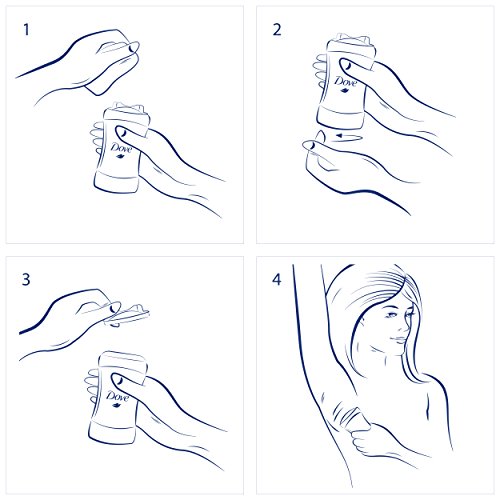 1

Dove

2

Dove

3

Dove

4