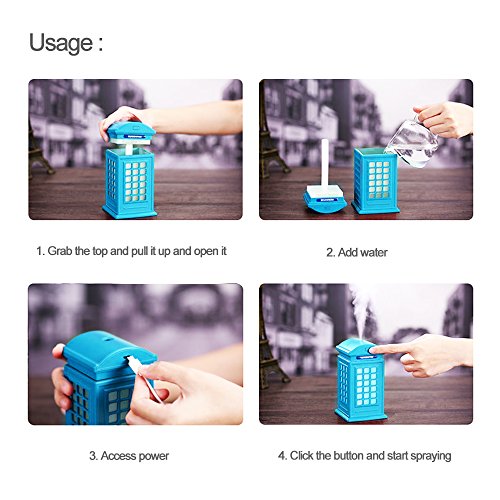 Usage :

1. Grab the top and pull it up and open it

2. Add water

3. Access power

4. Click the button and start spraying