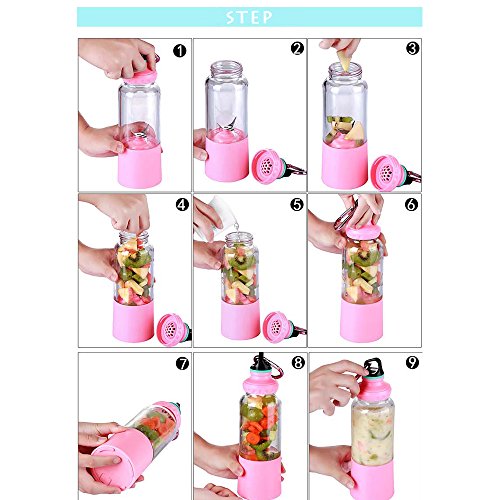 STEP

1

2

3

4

5

6

7

8

9