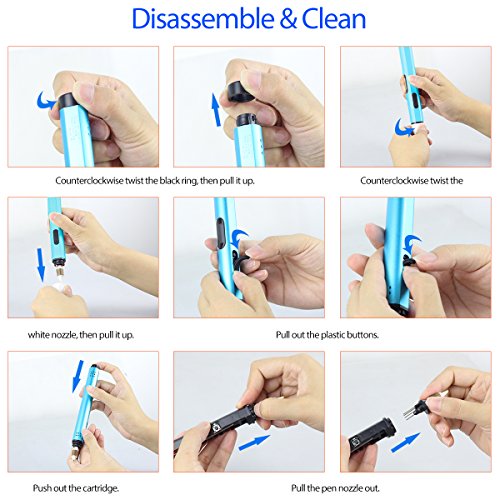 Disassemble & Clean

Counterclockwise twist the black ring, then pull it up.

Counterclockwise twist the

white nozzle, then pull it up.

Pull out the plastic buttons.

Push out the cartridge.

Pull the pen nozzle out.