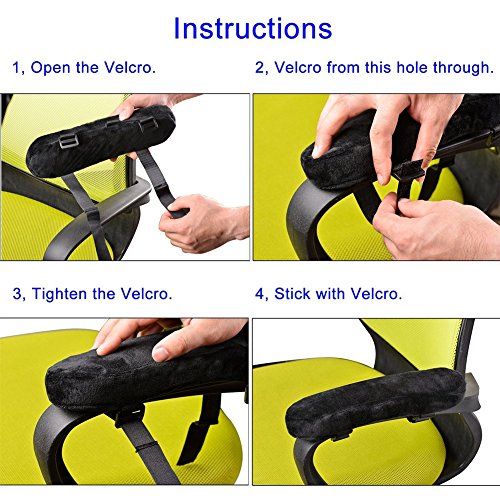 Instructions

1, Open the Velcro.

2, Velcro from this hole through.

3, Tighten the Velcro.

4, Stick with Velcro.